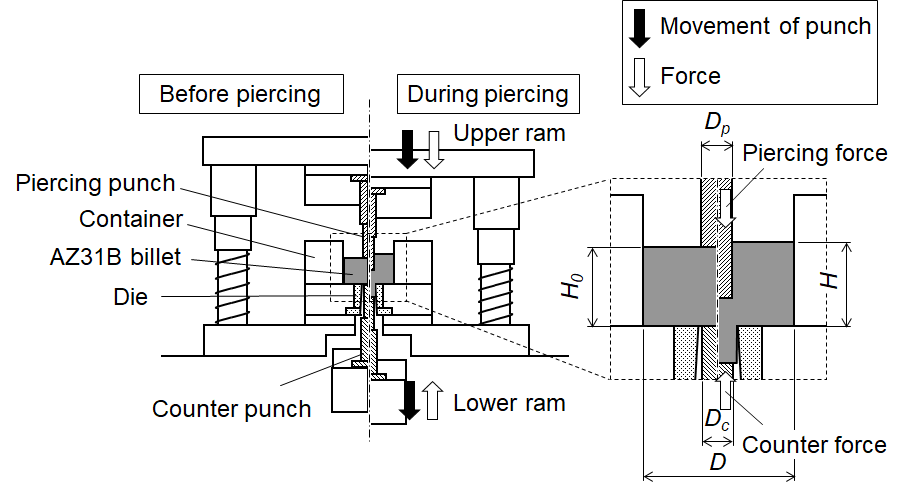 Movement of punch
Force

Before piercing
During piercing
Upper ram
Piercing punch
Container
AZ31B billet
Die
Counter punch
Lower ram

$D_p$
Piercing force
$H_0$
$H$
$D_c$
Counter force
$D$